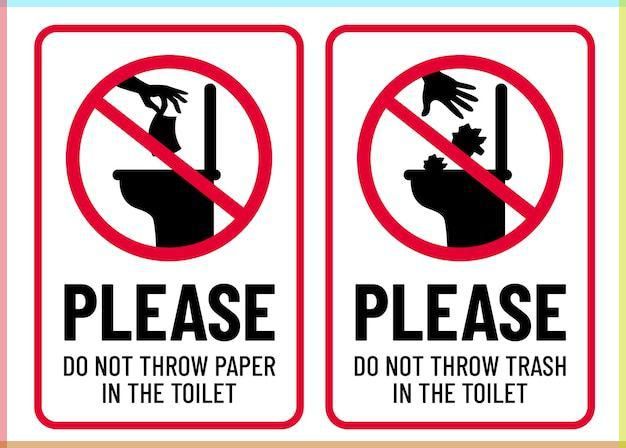 PLEASE
DO NOT THROW PAPER IN THE TOILET

PLEASE
DO NOT THROW TRASH IN THE TOILET